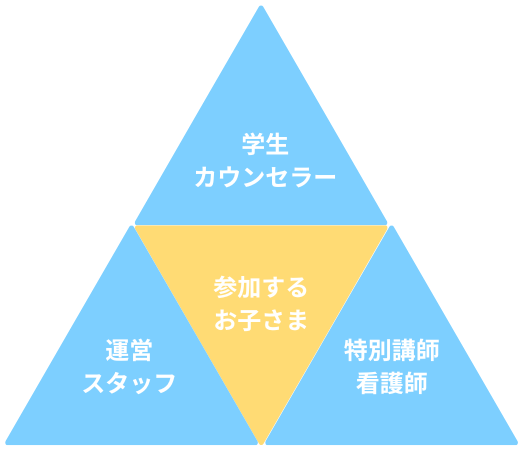 学生
カウンセラー

参加する
お子さま

運営
スタッフ

特別講師
看護師